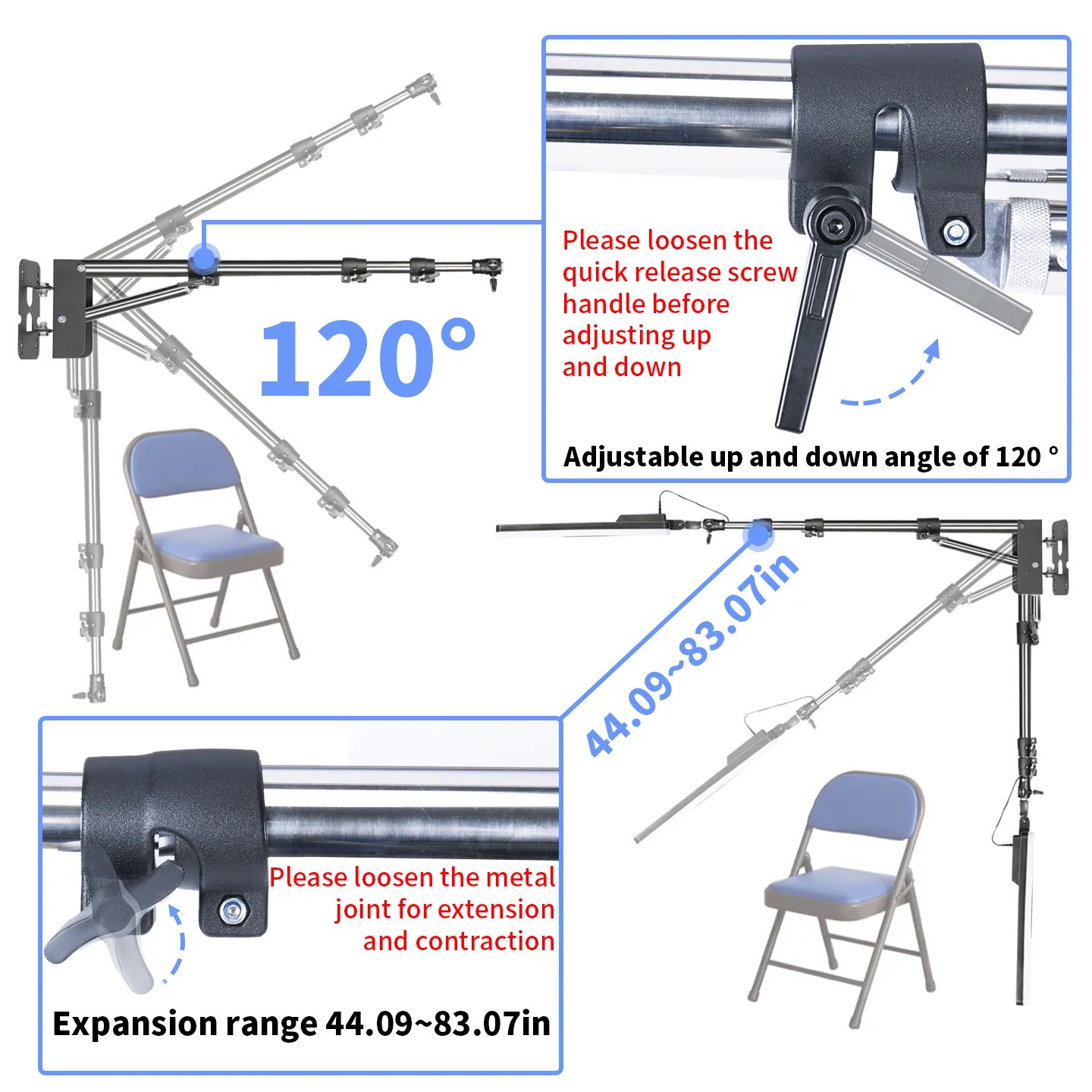 120°

Please loosen the quick release screw handle before adjusting up and down

Adjustable up and down angle of 120 °

44.09~83.07in

Please loosen the metal joint for extension and contraction

Expansion range 44.09~83.07in